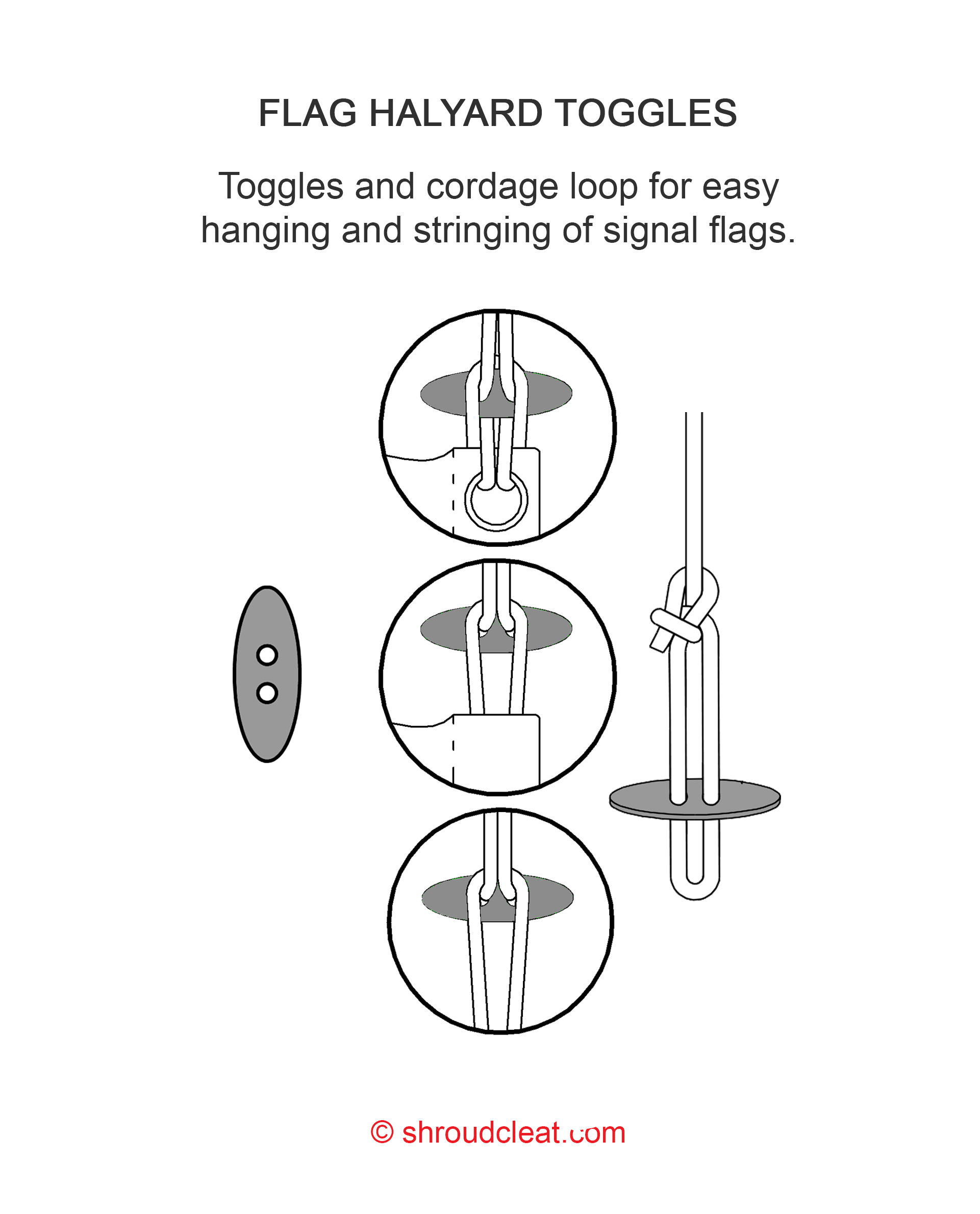 FLAG HALYARD TOGGLES

Toggles and cordage loop for easy hanging and stringing of signal flags.

© shroudcleat.com